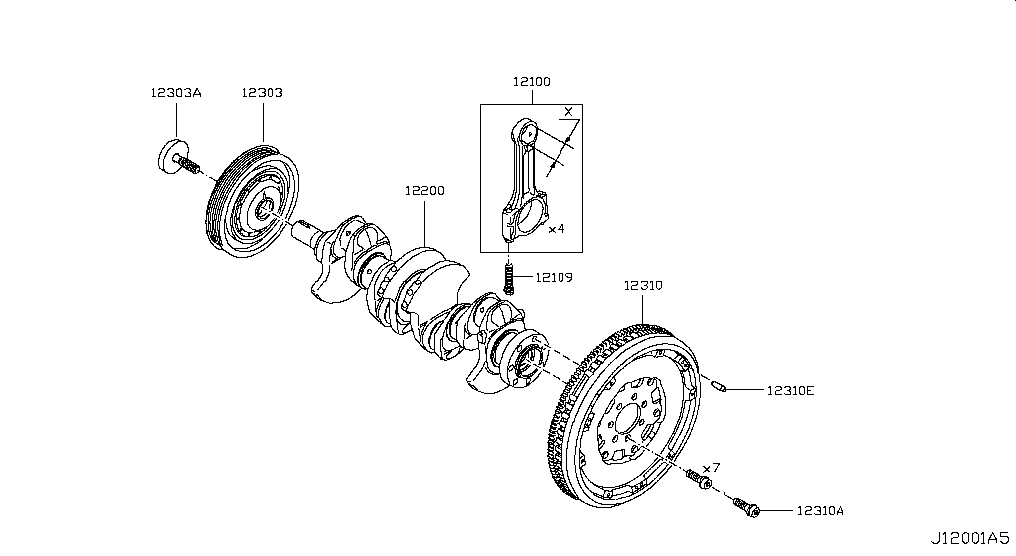 12303A
12303
12100
X
×4
12200
12109
12310
12310E
×7
12310A
J12001A5