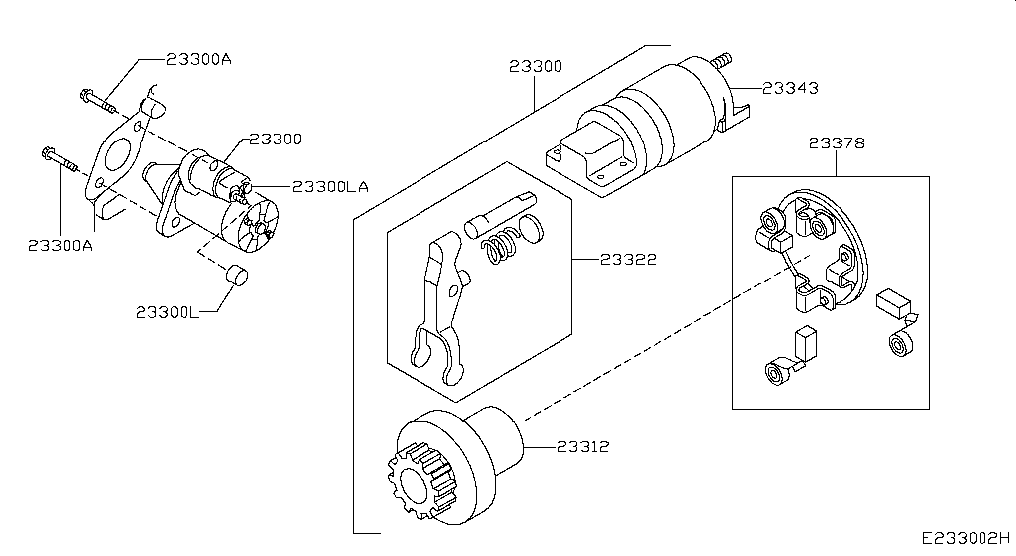 23300A
23300
23300LA
23300A
23300L
23300
23343
23378
23322
23312
E233002H