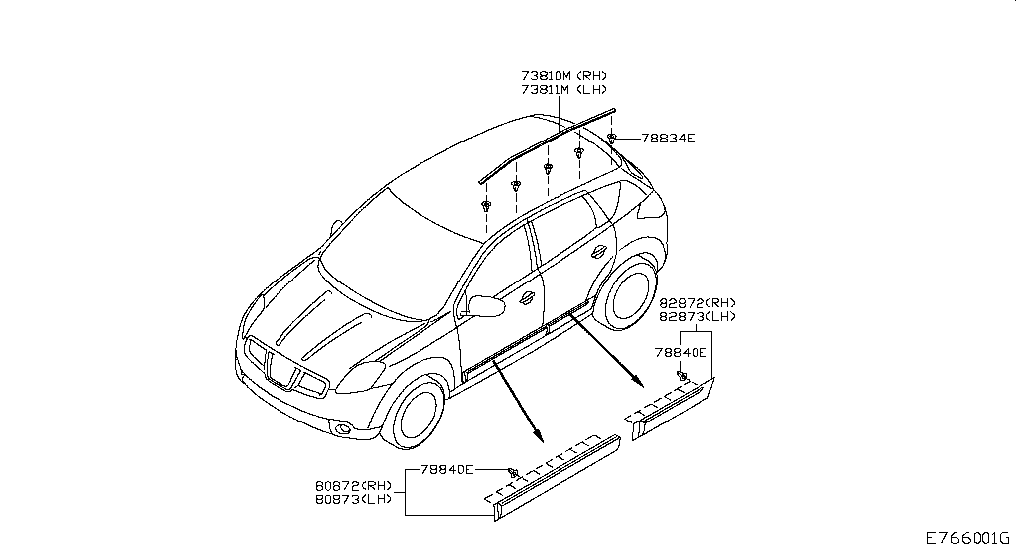 73810M (RH)
73811M (LH)

78834E

82872(RH)
82873(LH)

78840E

78840E

80872(RH)
80873(LH)

E766001G