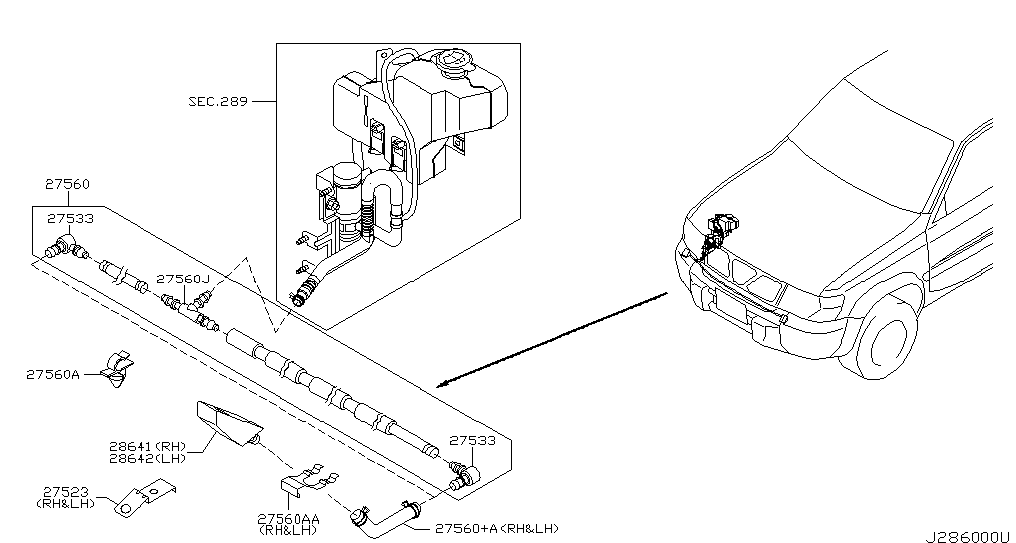 SEC.289

27560

27533

27560J

27560A

28641(RH)
28642(LH)

27533

27523
(RH&LH)

27560AA
(RH&LH)

27560+A(RH&LH)

J286000U