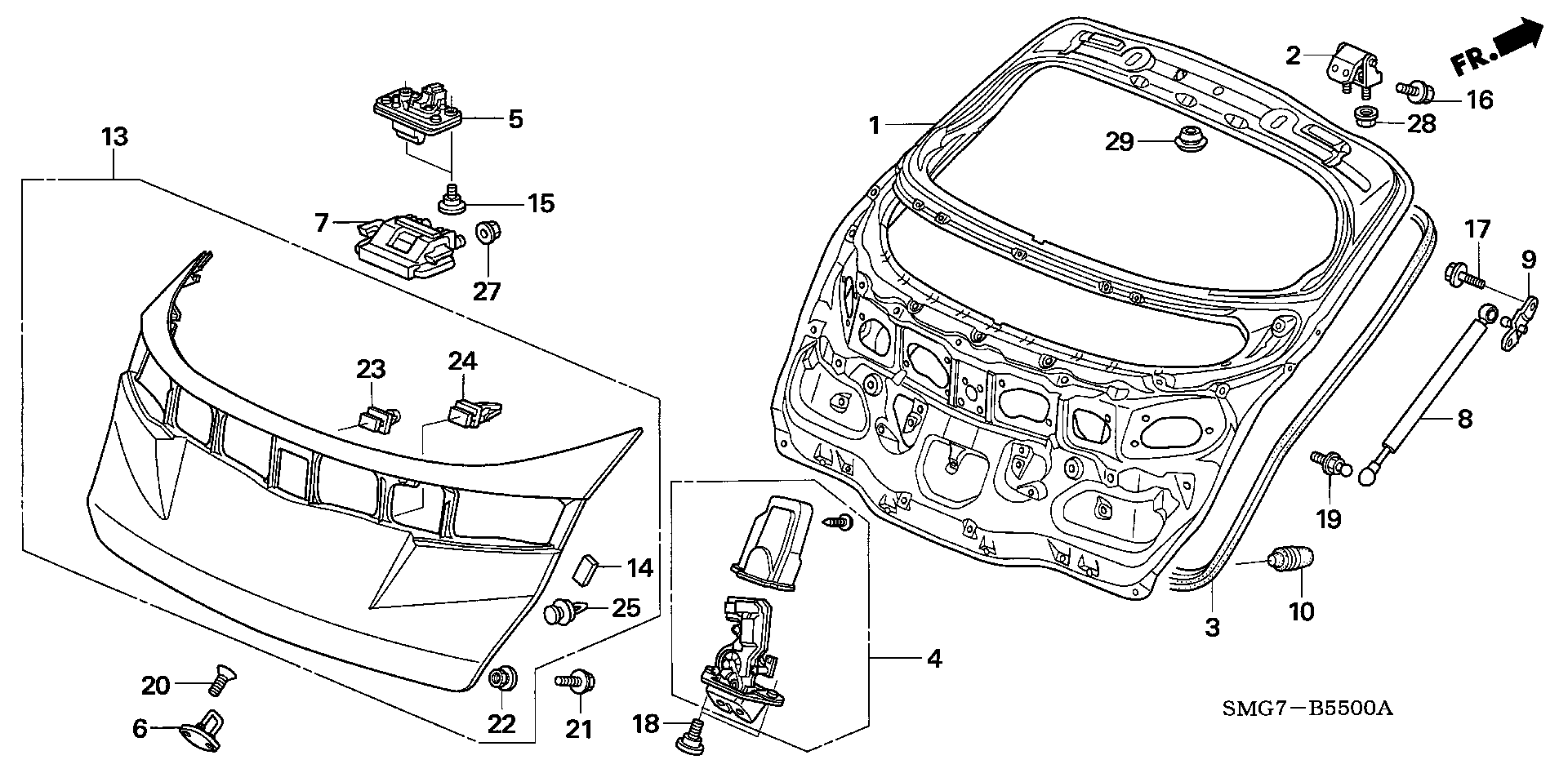 FR.
2
16
28
1
29
5
13
15
7
27
17
9
23
24
8
19
14
25
10
3
4
20
22
21
18
6
SMG7－B5500A