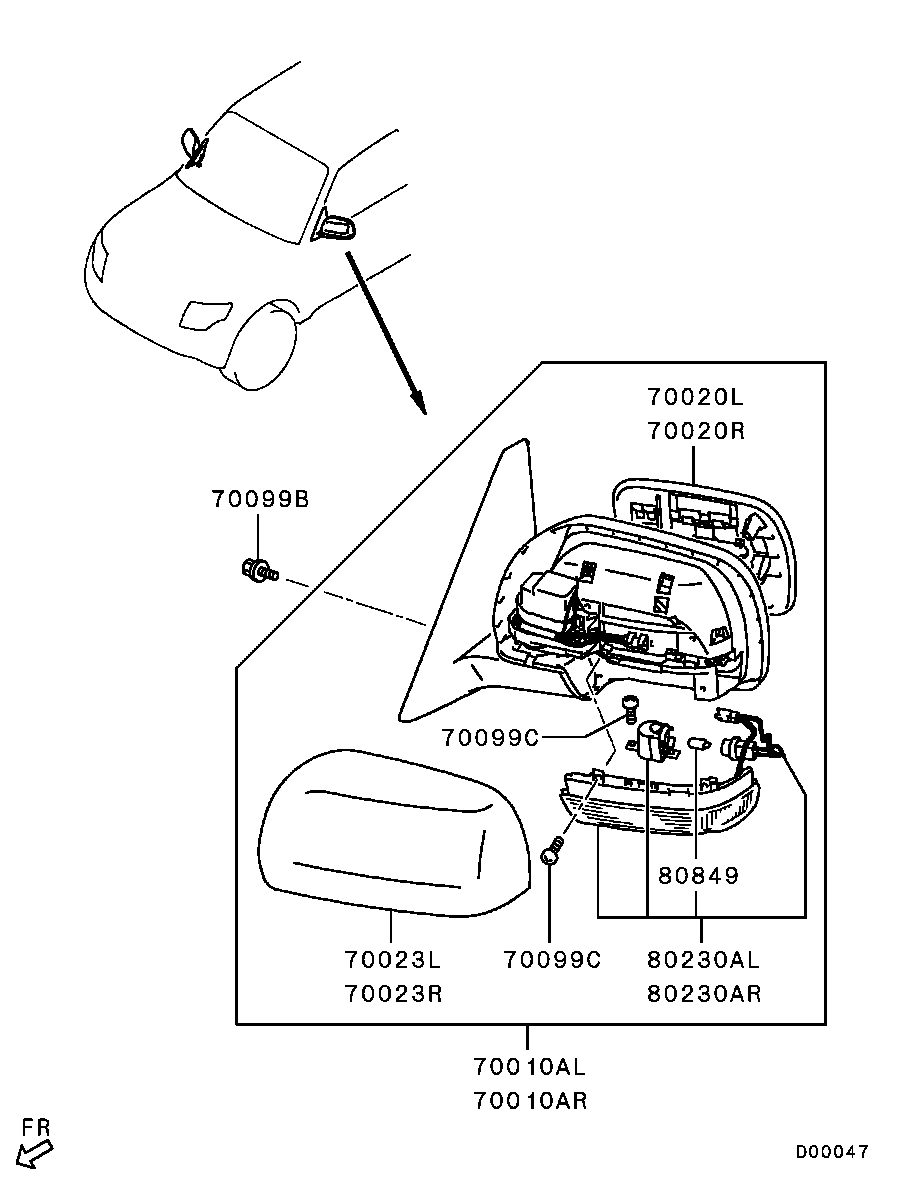 70020L
70020R

70099B

70099C

80849

70023L
70023R

70099C

80230AL
80230AR

70010AL
70010AR

FR

D00047