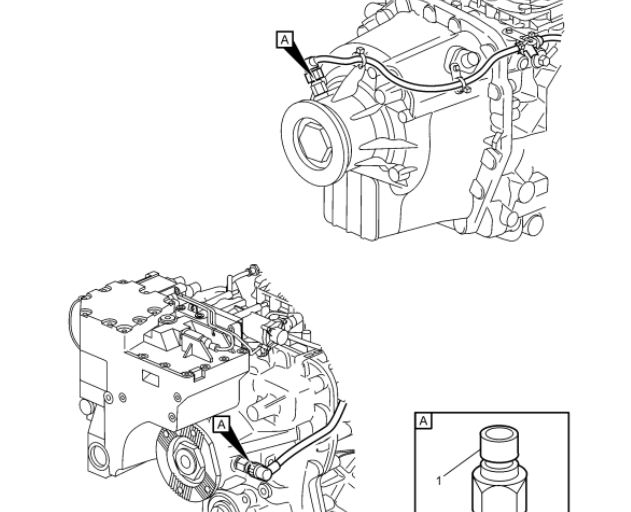 A

A

A

1