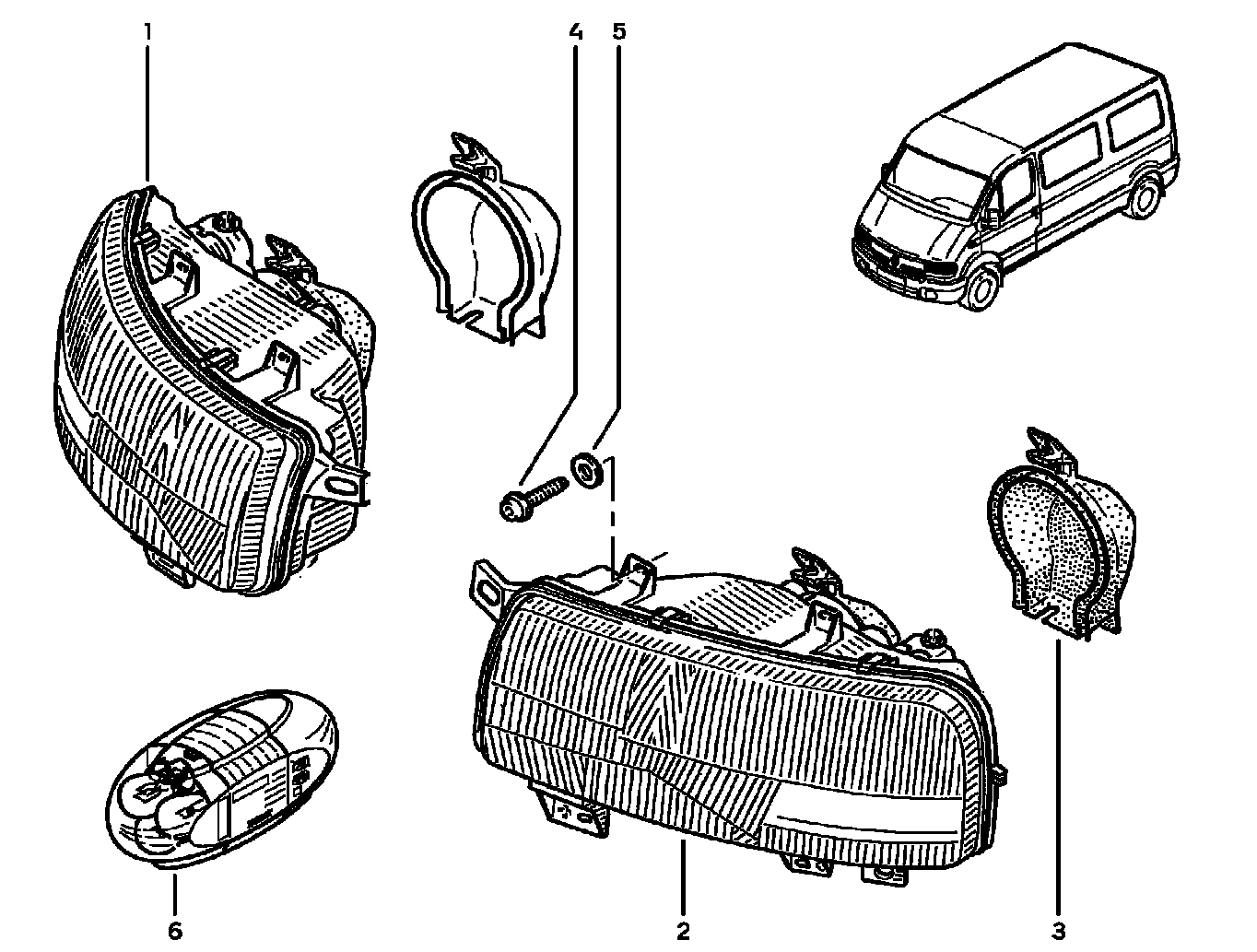 1
4
5
6
2
3