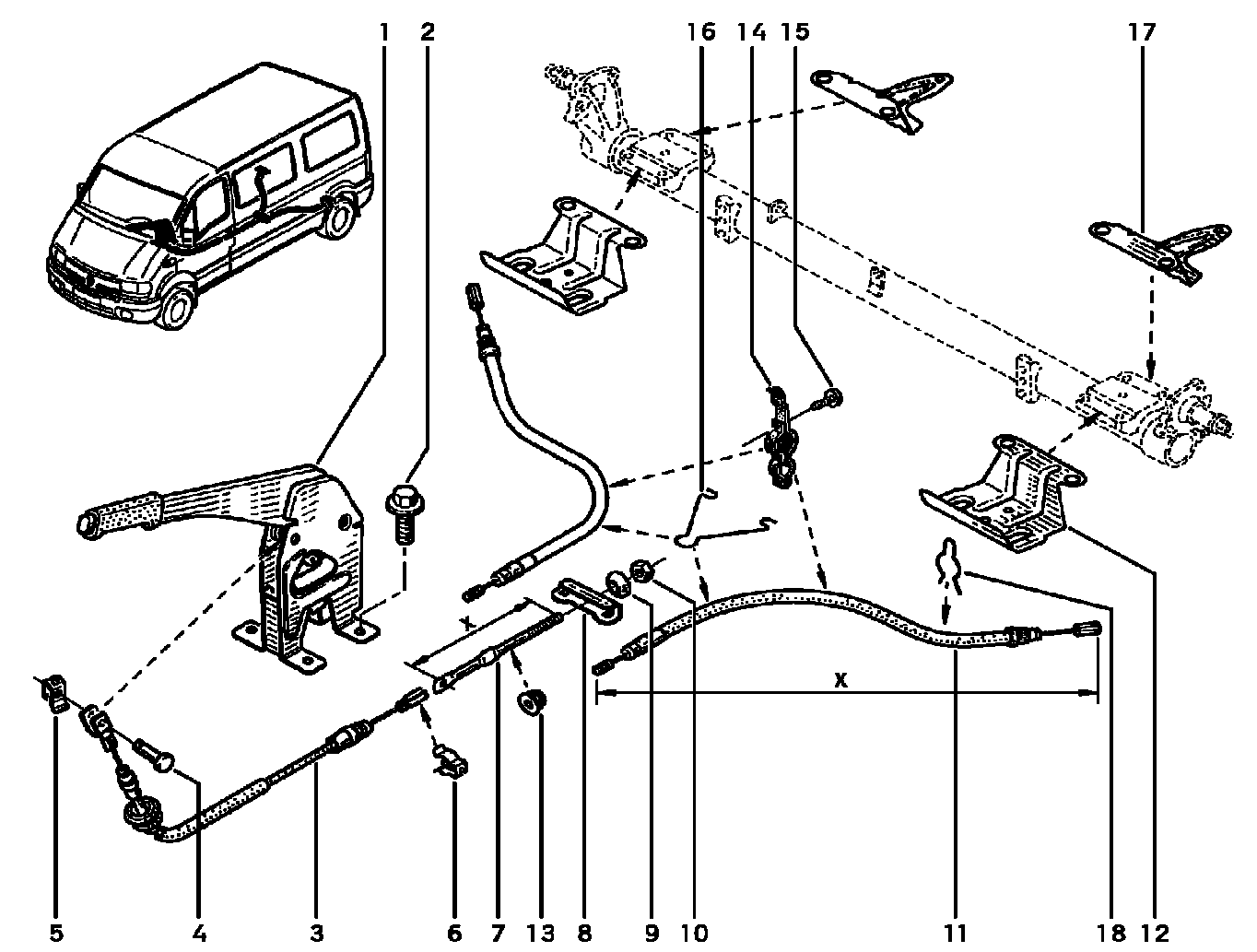 1 2 16 14 15 17

X

X

5 4 3 6 7 13 8 9 10 11 18 12