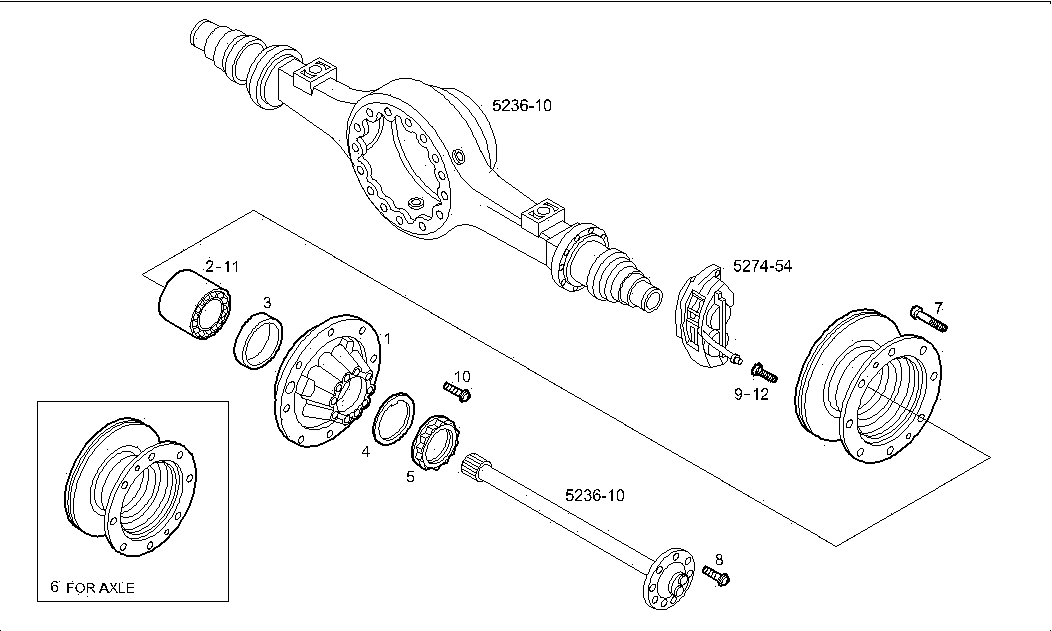 5236-10

2-11

3

1

5274-54

7

10

9-12

4

5

5236-10

8

6 FOR AXLE