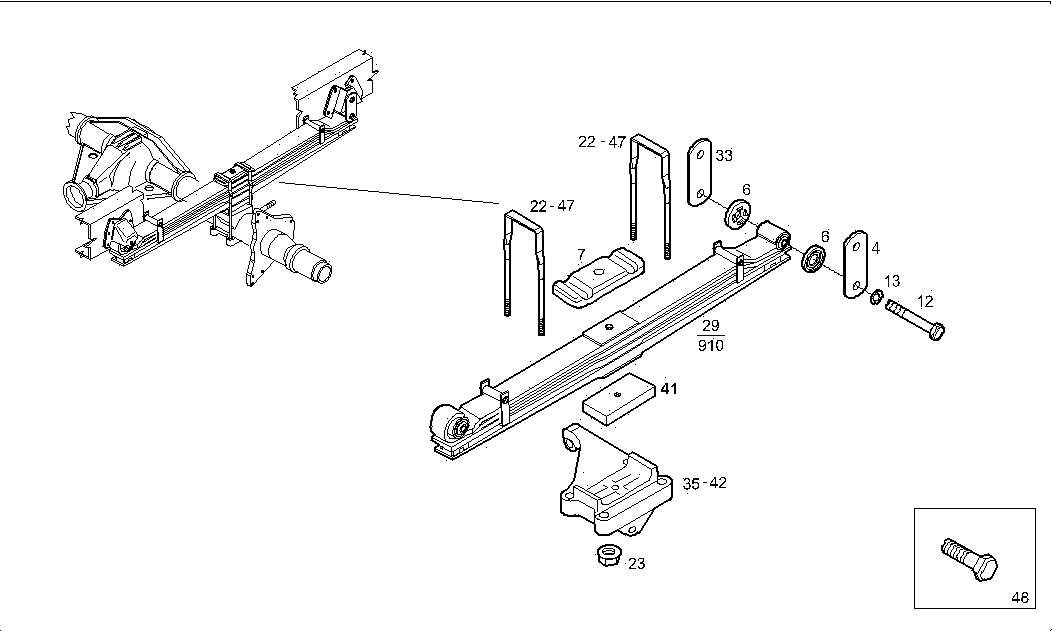 22 - 47
33
6
22 - 47
7
6
4
13
12
29
910
41
35 - 42
23
46