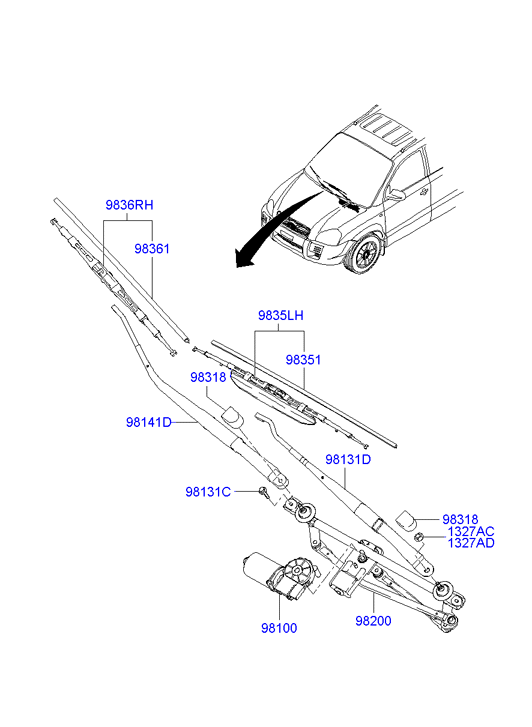 9836RH
98361
9835LH
98351
98318
98141D
98131D
98131C
98318
1327AC
1327AD
98100
98200