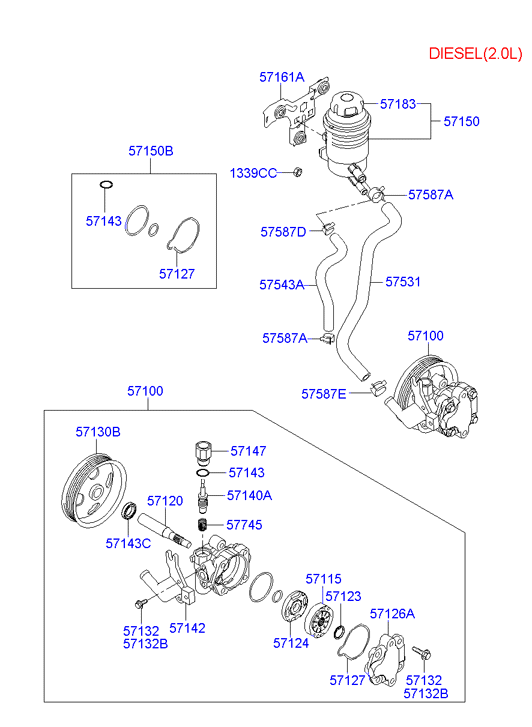 DIESEL(2.0L)

57161A
57183
57150
57150B
1339CC
57587A
57143
57587D
57127
57543A
57531
57587A
57100
57587E
57100
57130B
57147
57143
57140A
57120
57745
57143C
57115
57123
57126A
57132
57132B
57142
57124
57127
57132
57132B