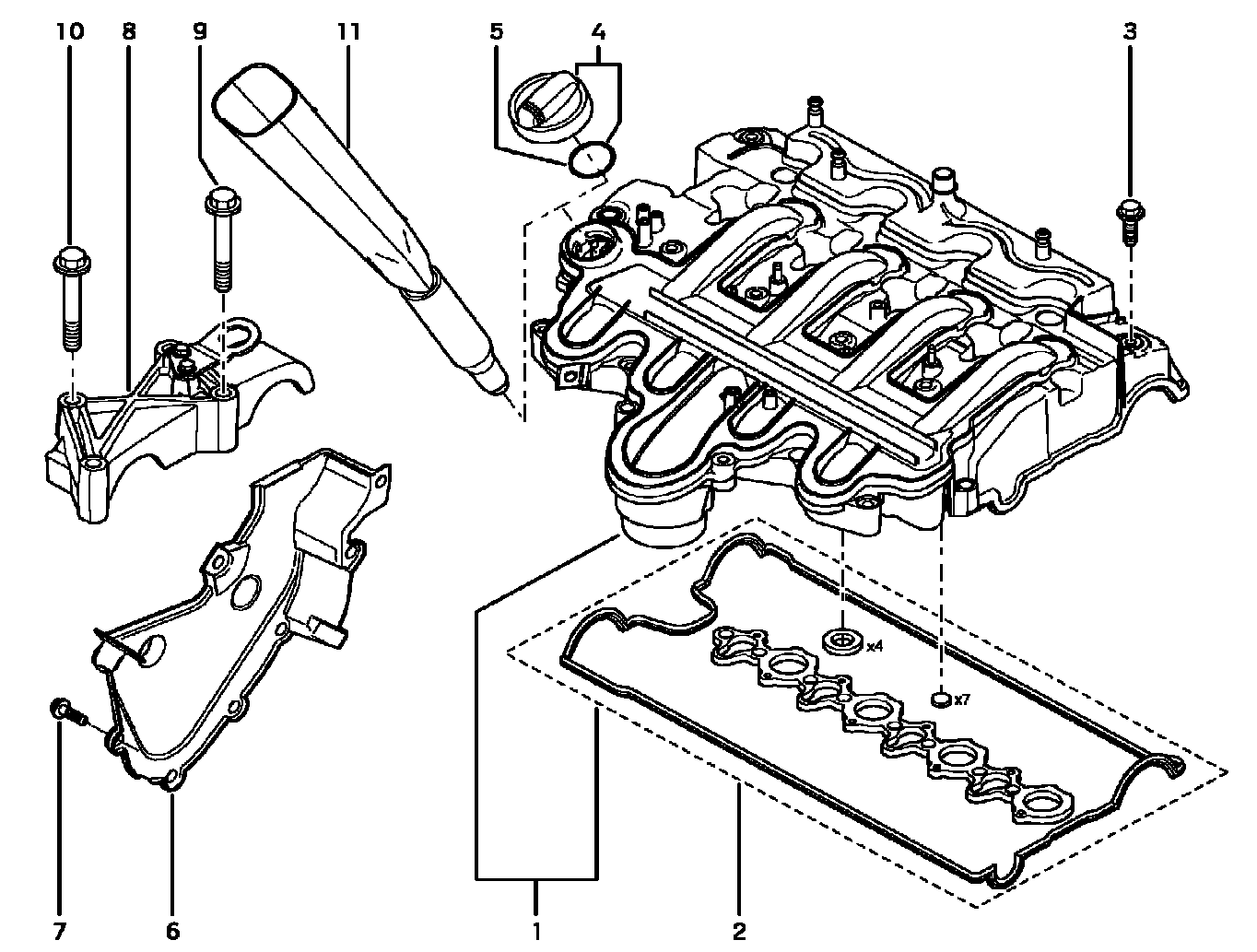 10
8
9
11
5
4
3
x4
x7
7
6
1
2