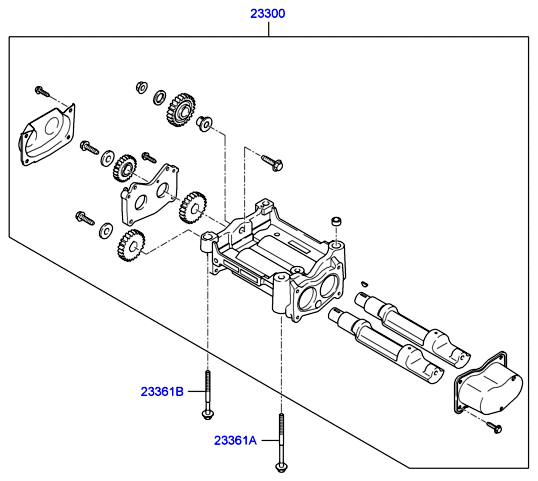 23300

23361B

23361A