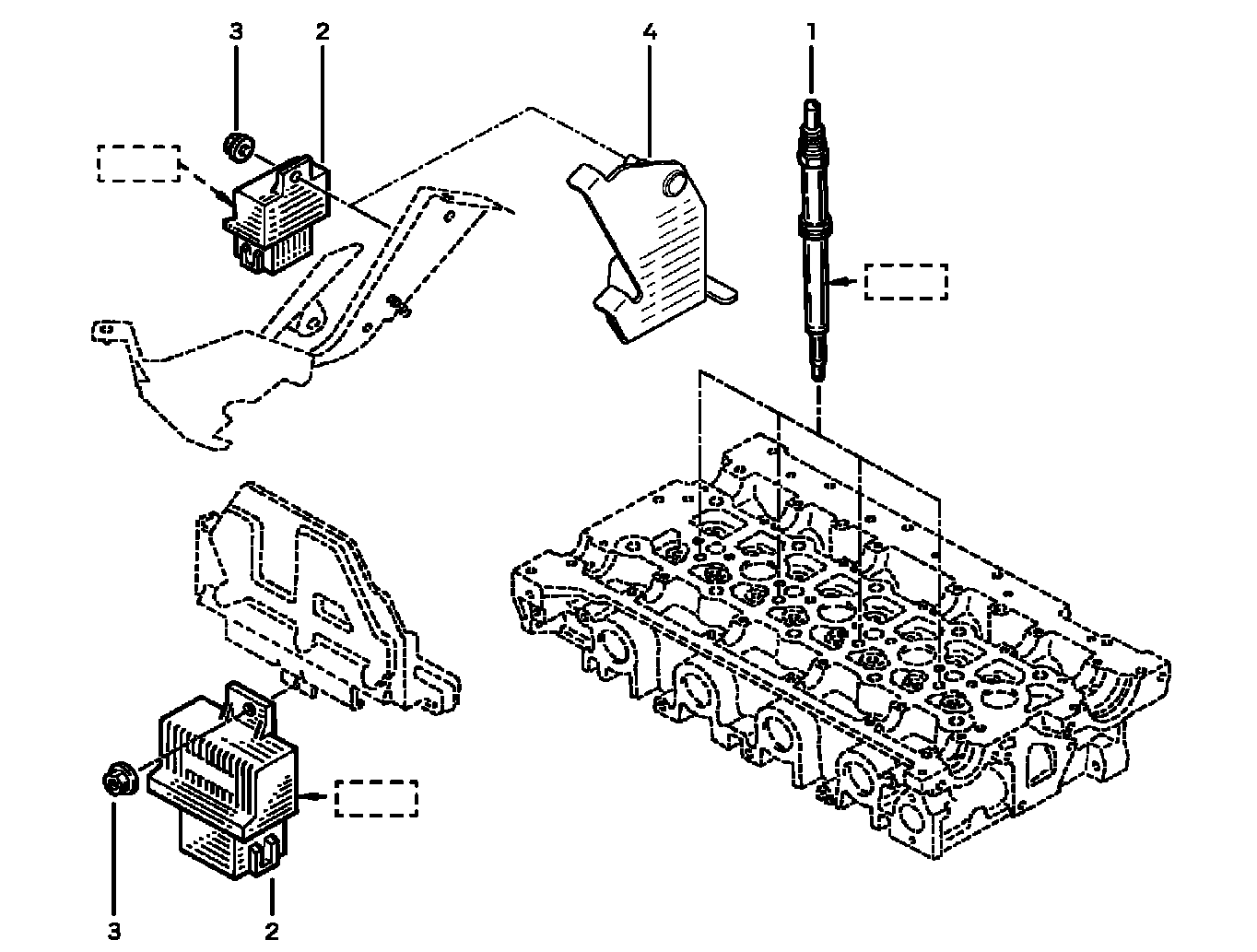 3
2
4
1
3
2