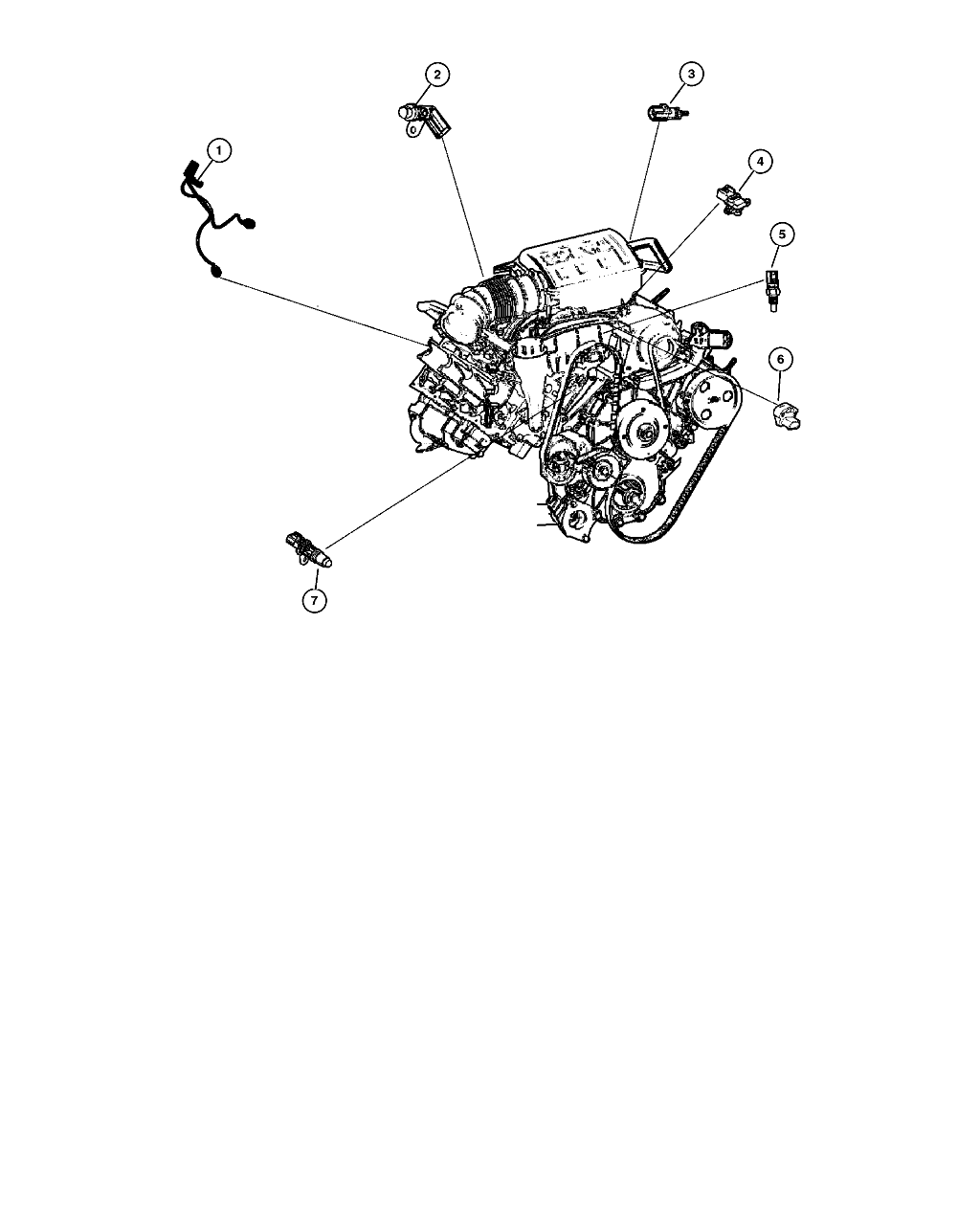 1
2
3
4
5
6
7