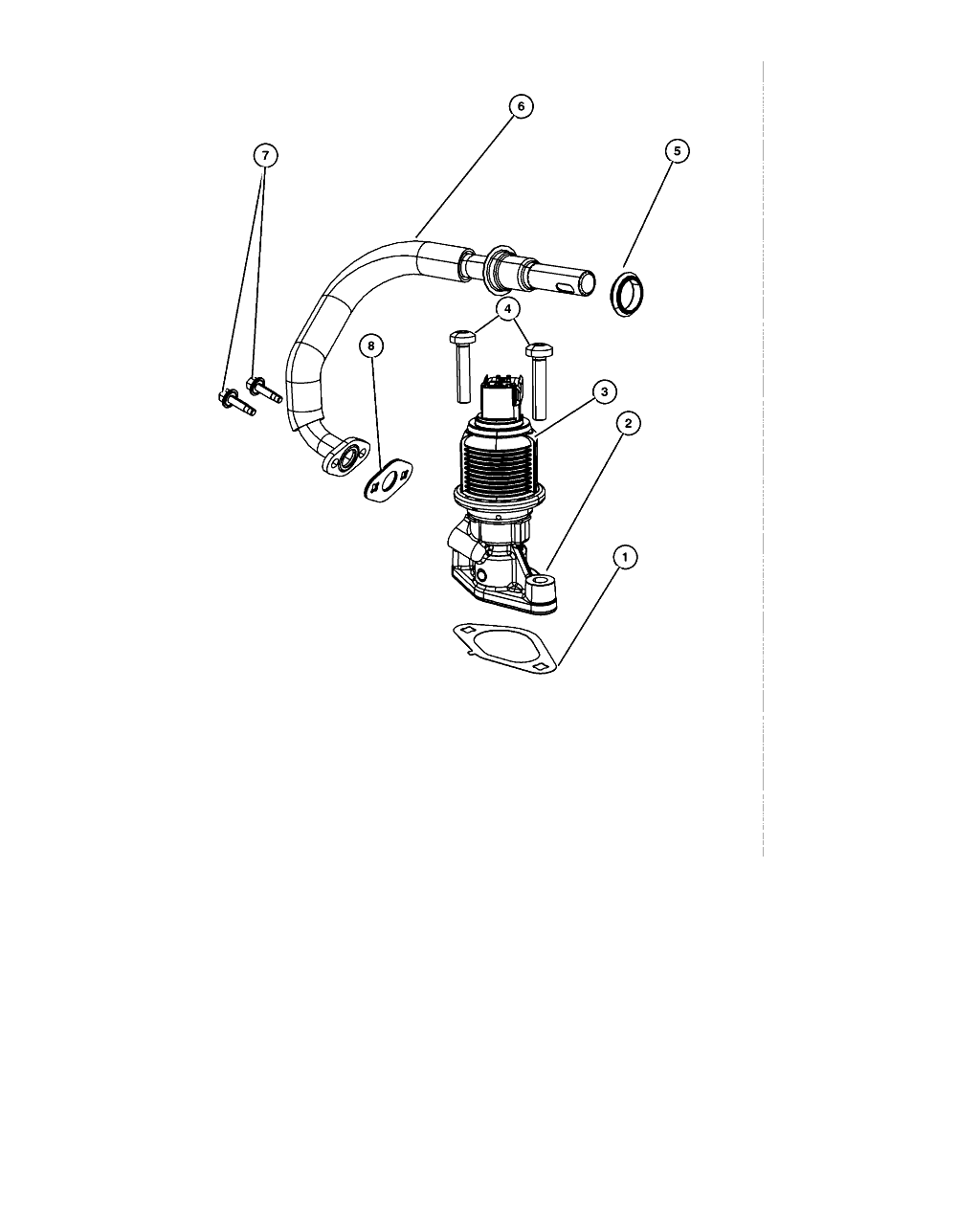 6
7
5
4
8
3
2
1