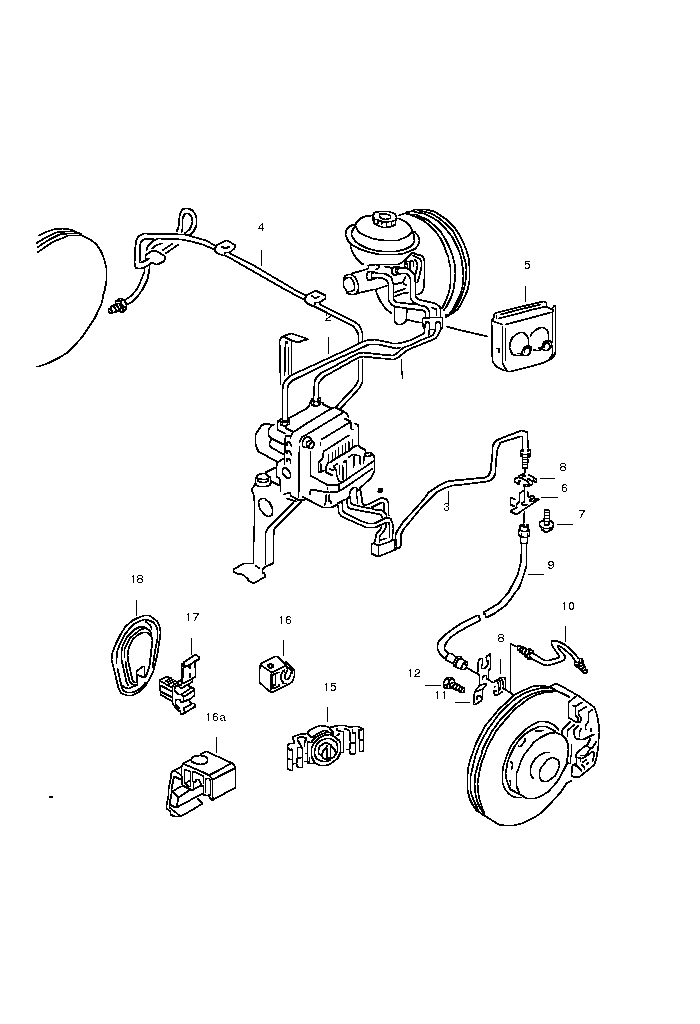 4
5
2
1
8
6
3
7
9
18
17
16
10
8
12
11
15
16a