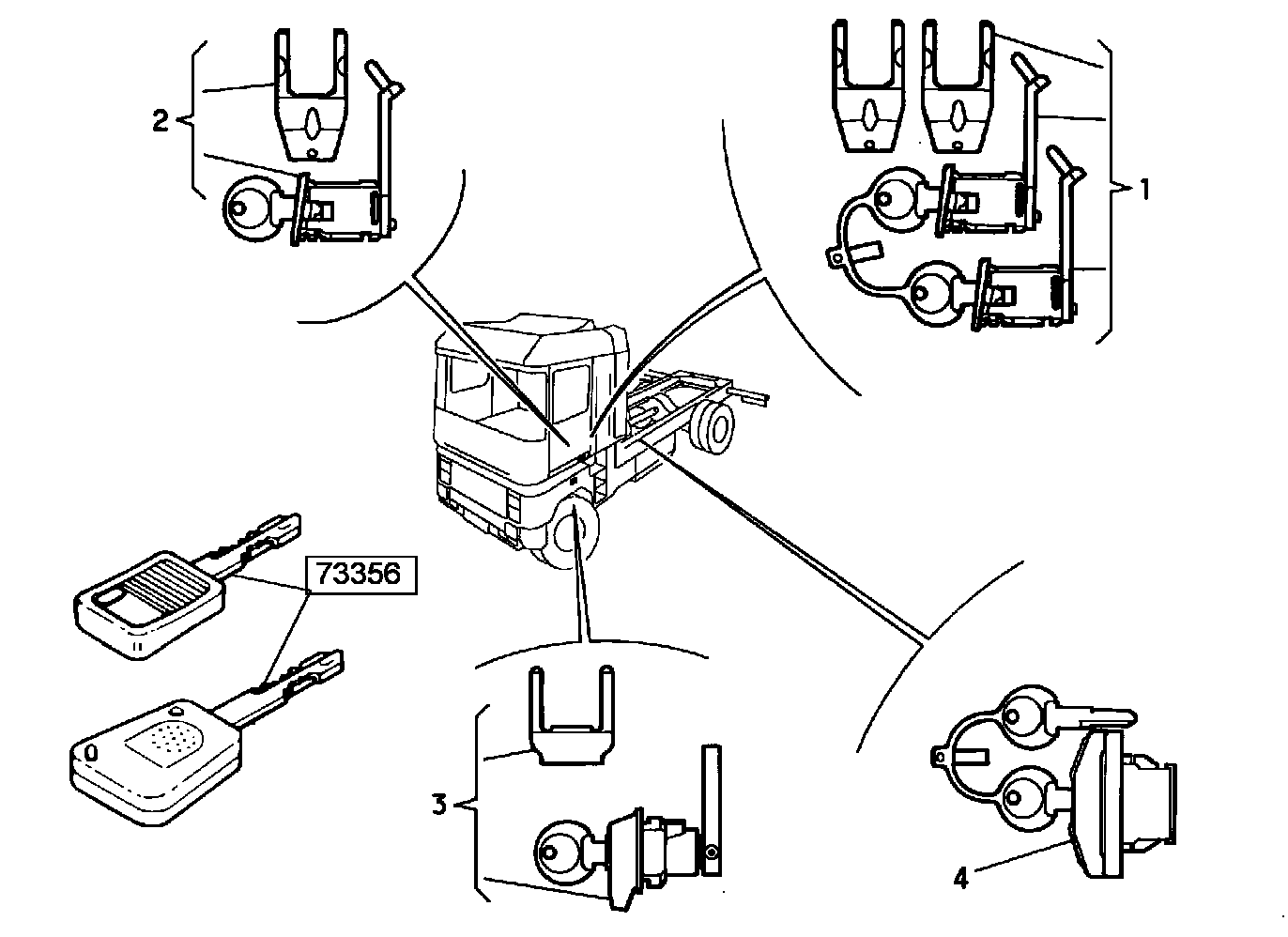 2
1
73356
3
4