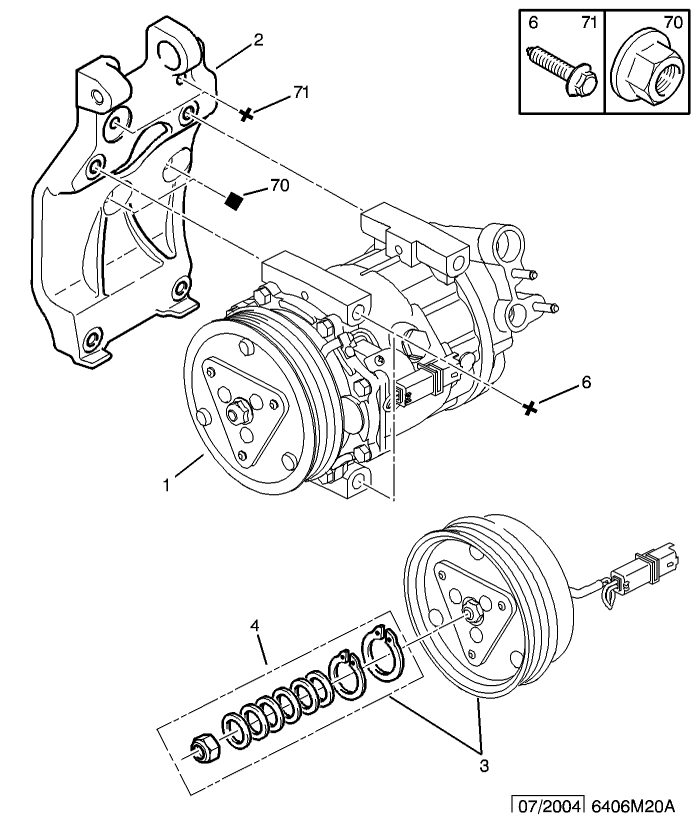 6
71
70
2
71
70
6
1
4
3
07/2004 6406M20A