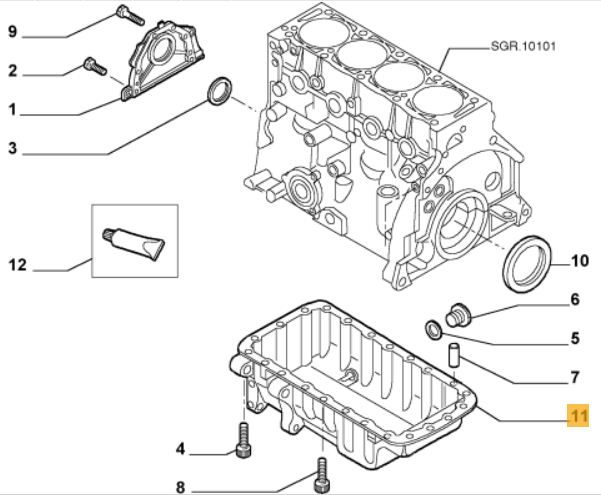 9
2
1
3
SGR.10101
12
10
6
5
7
11
4
8