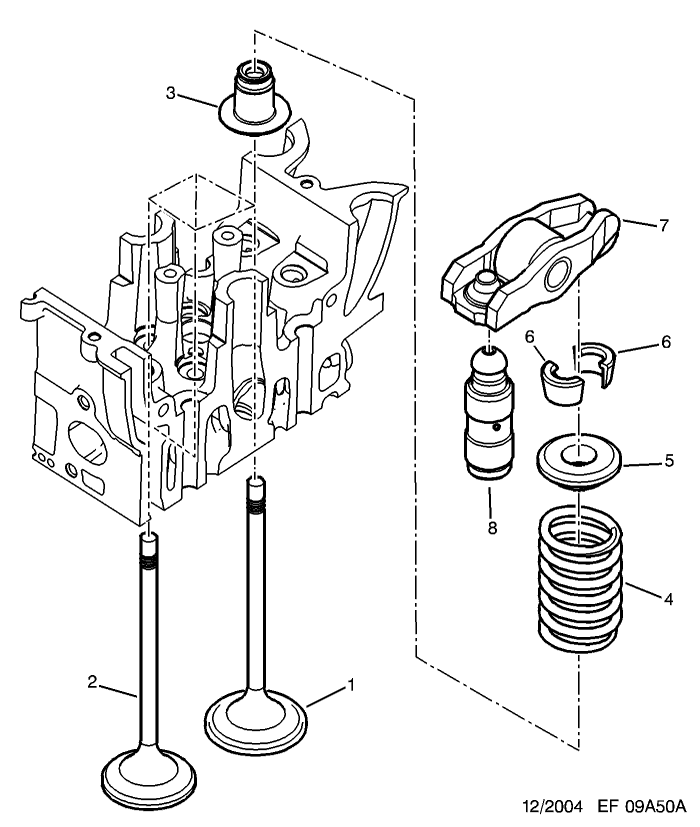 3
7
6
6
5
8
4
2
1
12/2004 EF 09A50A