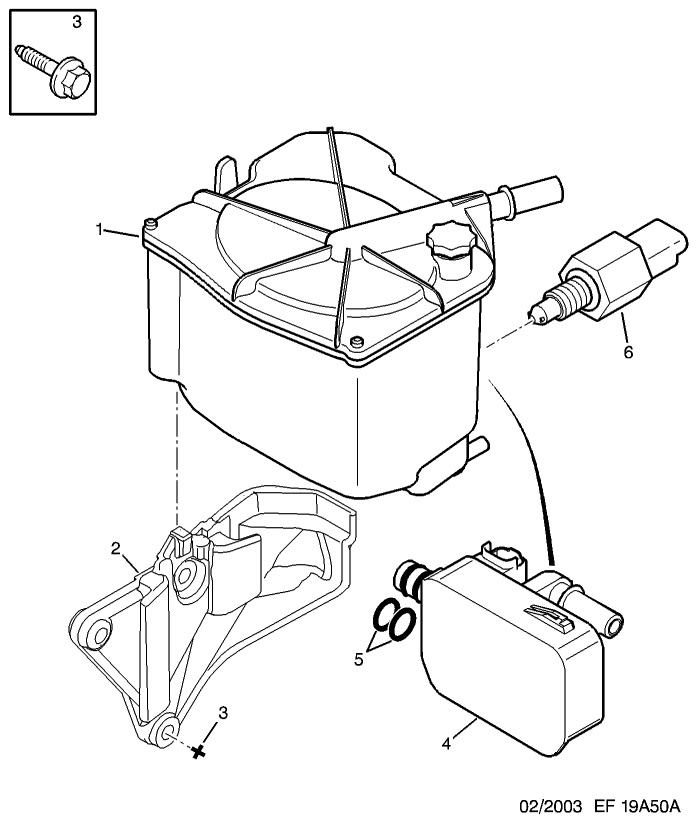 3

1

6

2

5

3

4

02/2003 EF 19A50A