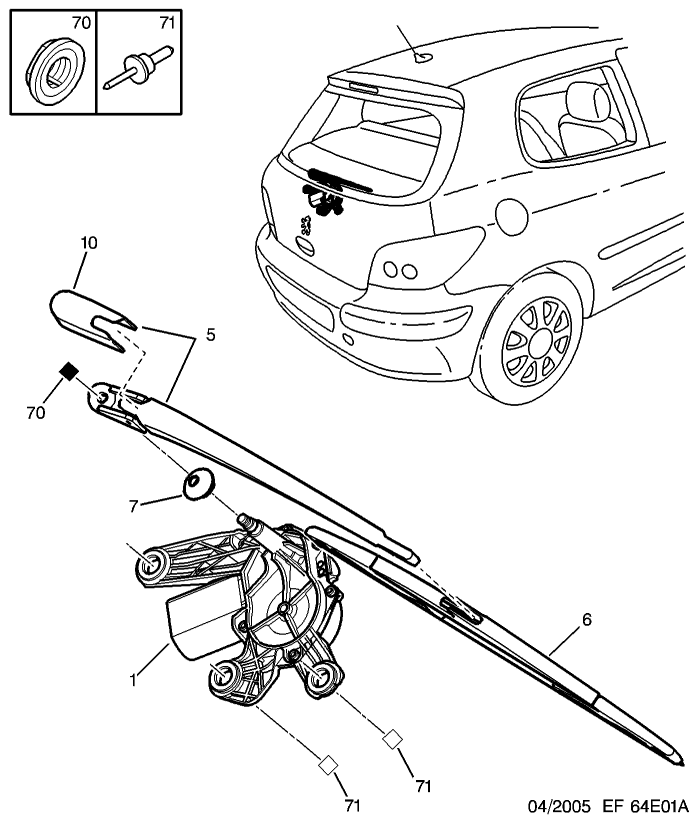 70
71
10
5
70
7
6
1
71
71
04/2005 EF 64E01A