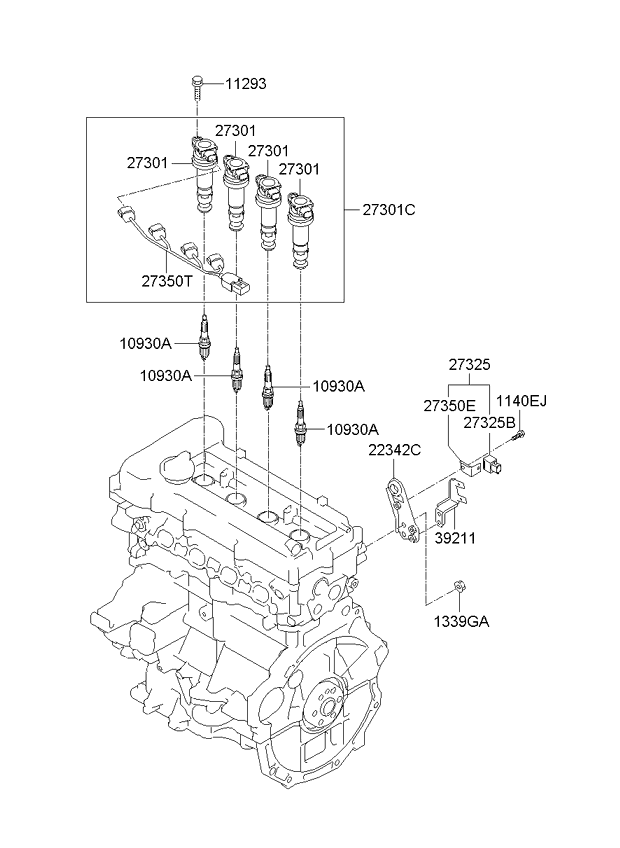 11293
27301
27301
27301
27301
27301C
27350T
10930A
10930A
10930A
10930A
27325
27350E
1140EJ
27325B
22342C
39211
1339GA