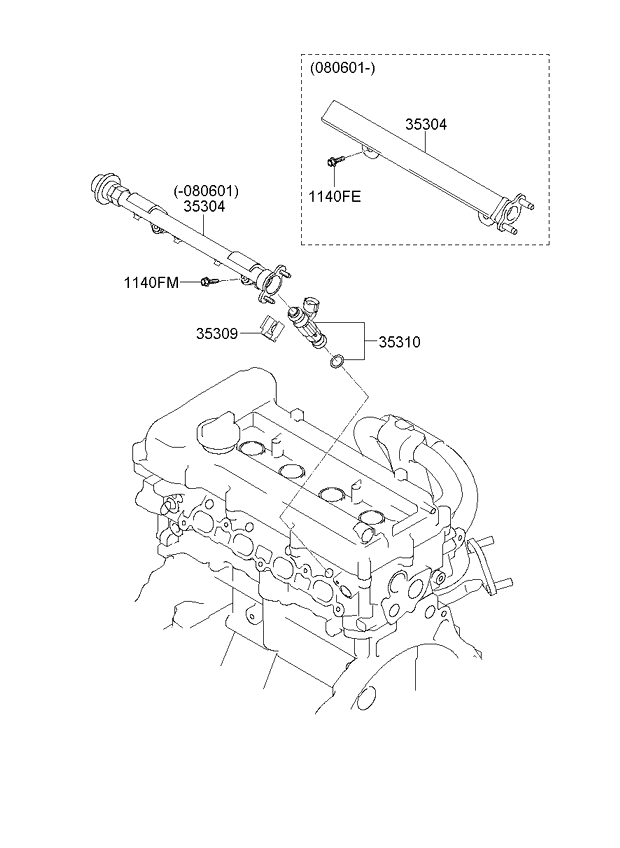 (080601-)

35304

1140FE

(-080601)
35304

1140FM

35309

35310