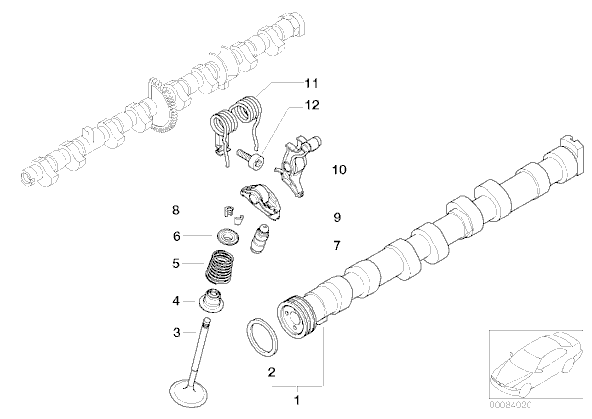 11
12
10
8
9
6
7
5
4
3
2
1
00084020