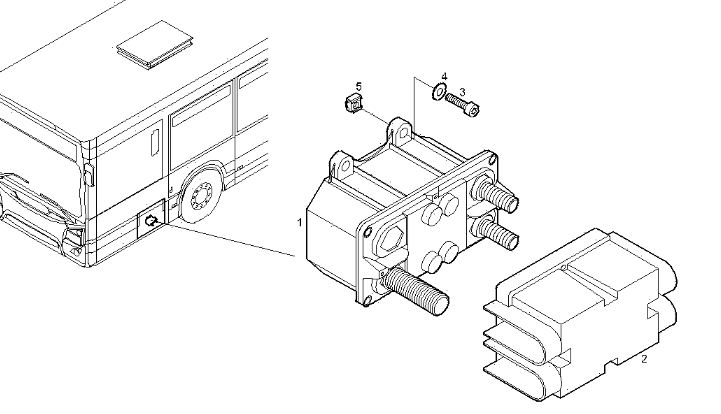 5
4
3
1
2