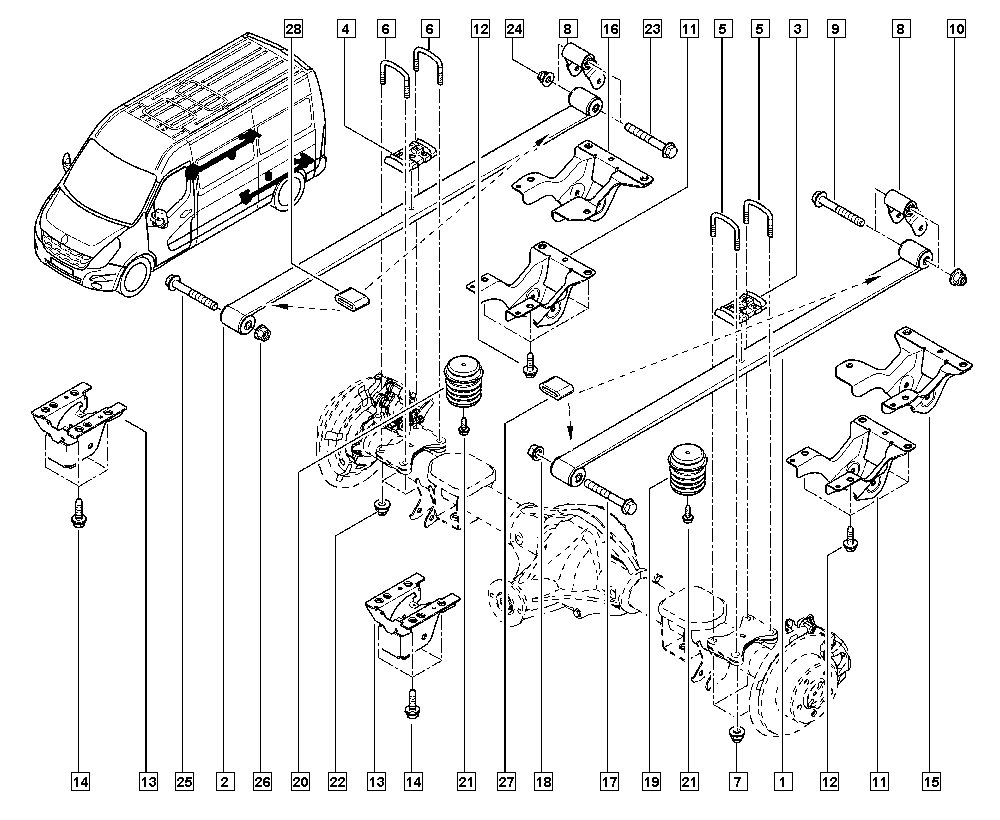 28 4 6 6 12 24 8 16 23 11 5 5 3 9 8 10

14 13 25 2 26 20 22 13 14 21 27 18 17 19 21 7 1 12 11 15