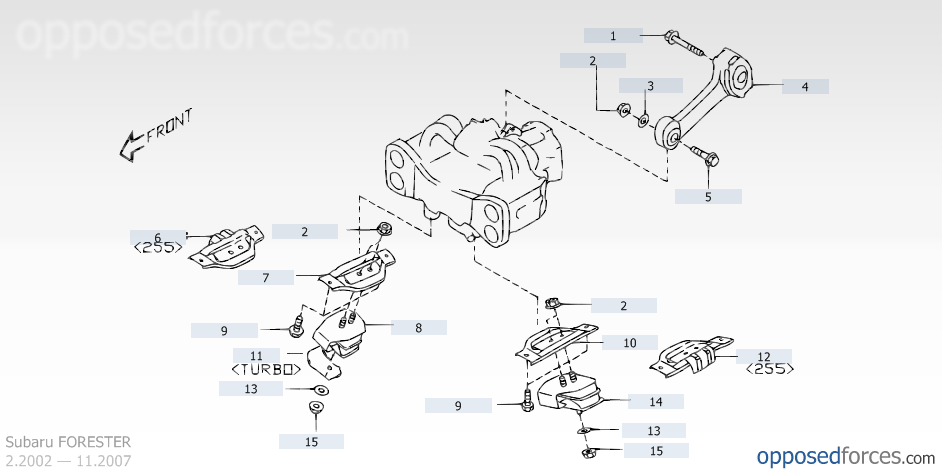 opposedforces.com

FRONT

1
2
3
4
5
6
<255>
2
7
9
8
11
<TURBO>
13
15
2
10
12
<255>
9
14
13
15

Subaru FORESTER
2.2002 — 11.2007

opposedforces.com